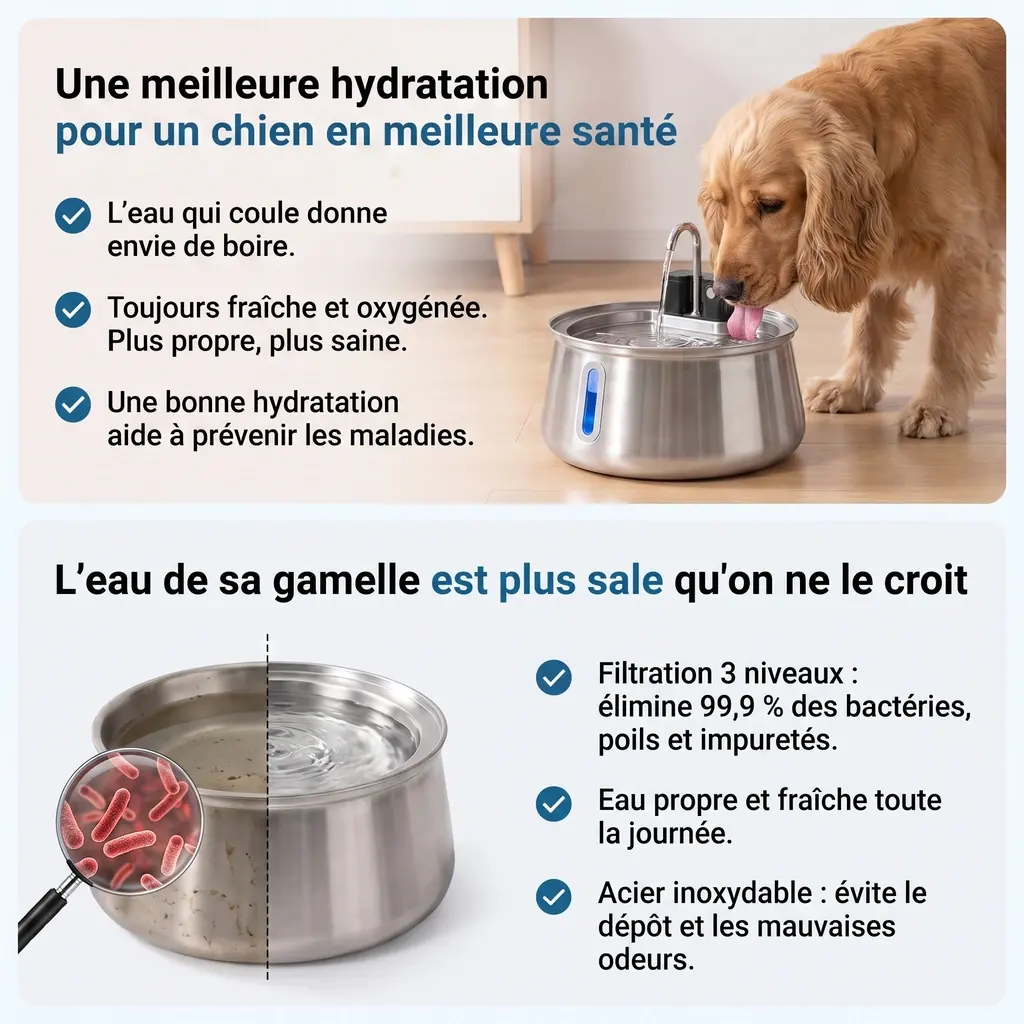 Une meilleure hydratation
pour un chien en meilleure santé

L'eau qui coule donne envie de boire.

Toujours fraîche et oxygénée. Plus propre, plus saine.

Une bonne hydratation aide à prévenir les maladies.

L'eau de sa gamelle est plus sale qu'on ne le croit

Filtration 3 niveaux : élimine 99,9 % des bactéries, poils et impuretés.

Eau propre et fraîche toute la journée.

Acier inoxydable : évite le dépôt et les mauvaises odeurs.